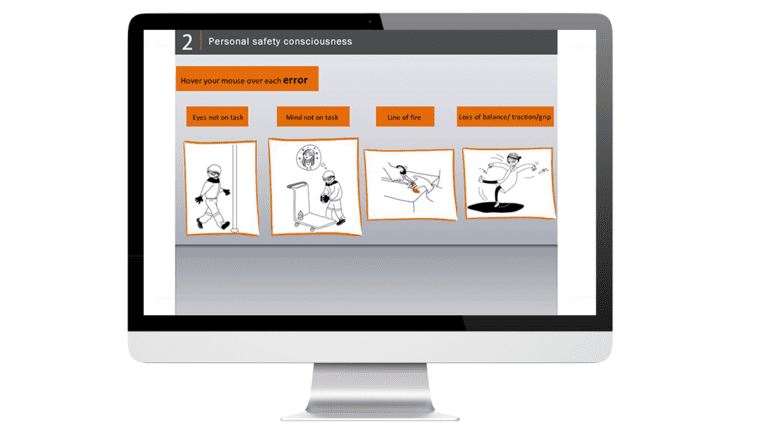 2 Personal safety consciousness

Hover your mouse over each error

Eyes not on task

Mind not on task

Line of fire

Loss of balance/ traction/grip